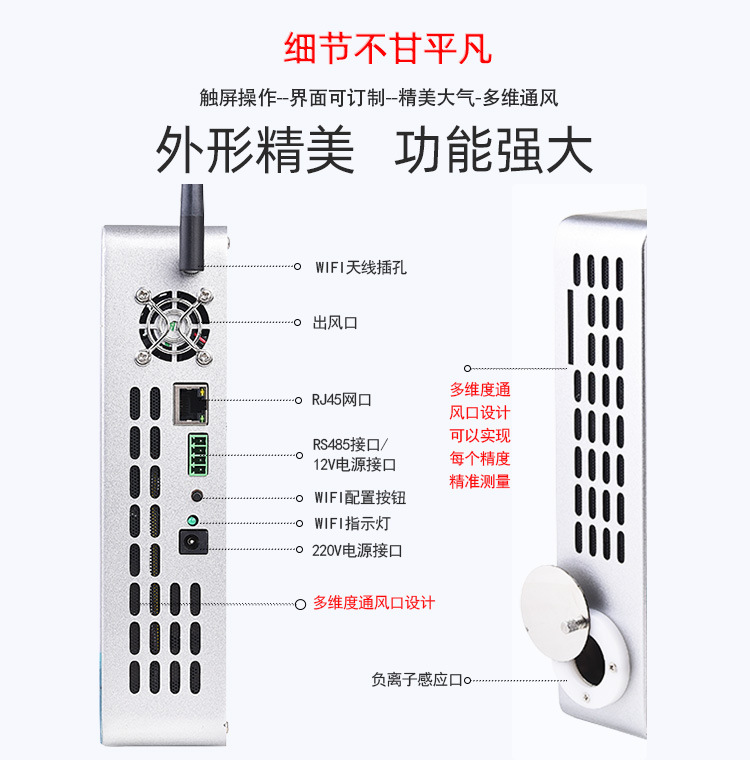 细节不甘平凡

触屏操作--界面可订制--精美大气-多维通风

外形精美 功能强大

WIFI天线插孔

出风口

RJ45网口

RS485接口/
12V电源接口

WIFI配置按钮

WIFI指示灯

220V电源接口

多维度通风口设计

多维度通风口设计可以实现每个精度精准测量

负离子感应口